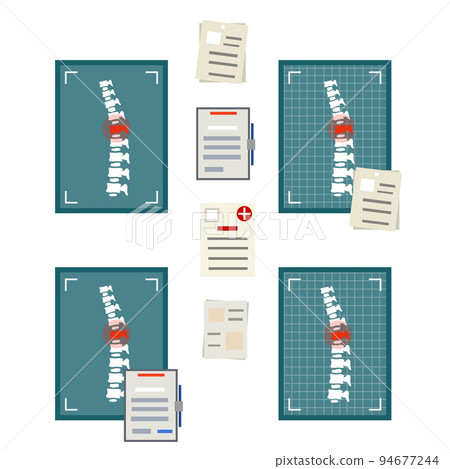 PIXTA

pixtastock.com - 94677244