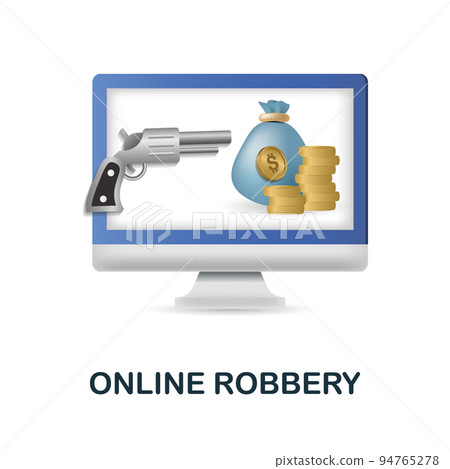 $
PIXTA
ONLINE ROBBERY
pixtastock.com - 94765278