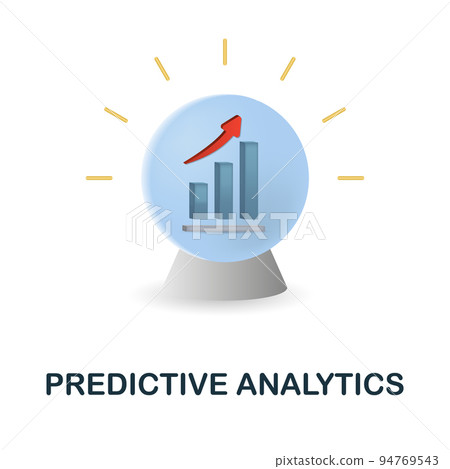 PIXTA

PREDICTIVE ANALYTICS

pixtastock.com - 94769543