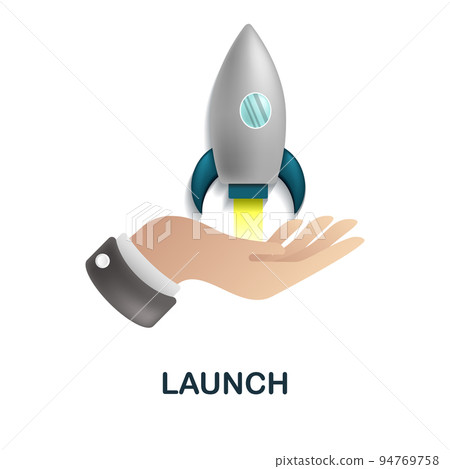 PIXTA

LAUNCH

pixtastock.com - 94769758