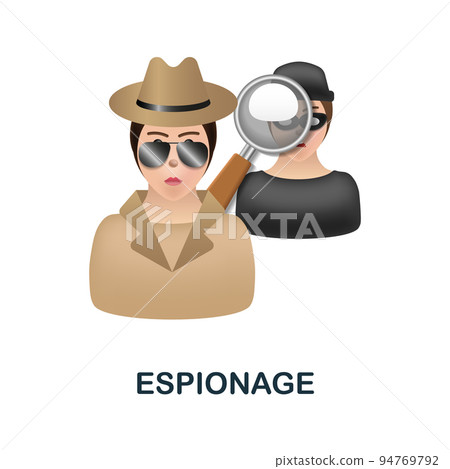 PIXTA

ESPIONAGE

pixtastock.com - 94769792