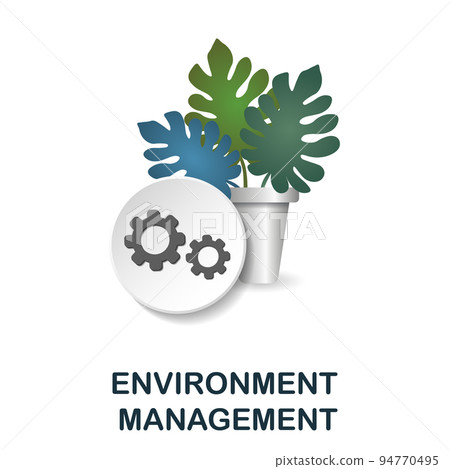 PIXTA

ENVIRONMENT MANAGEMENT

pixtastock.com - 94770495