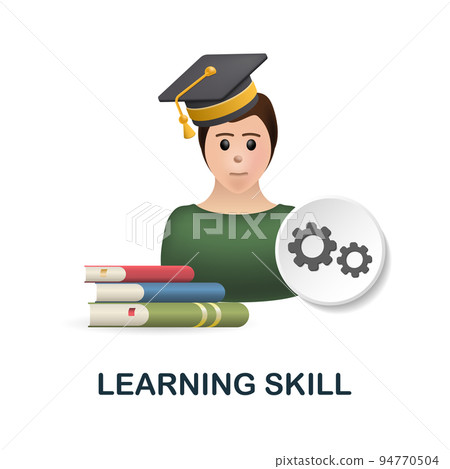 PIXTA

LEARNING SKILL

pixtastock.com - 94770504