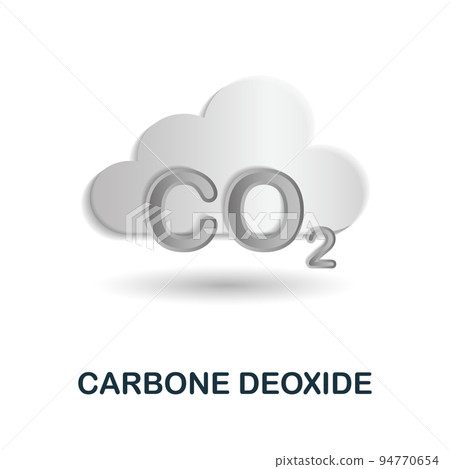 $CO_2$

PIXTA

CARBONE DEOXIDE

pixtastock.com - 94770654