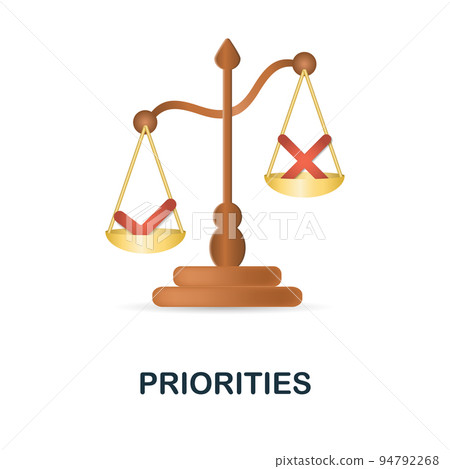 PIXTA

PRIORITIES

pixtastock.com - 94792268