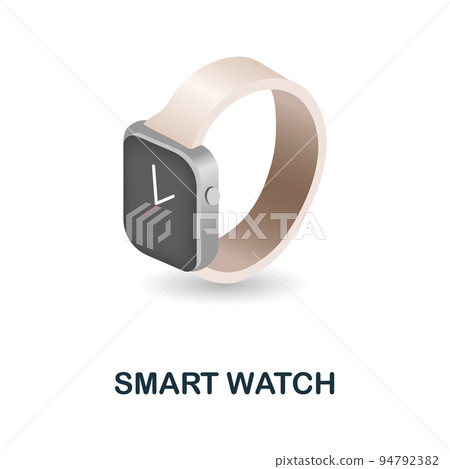 PIXTA

SMART WATCH

pixtastock.com - 94792382