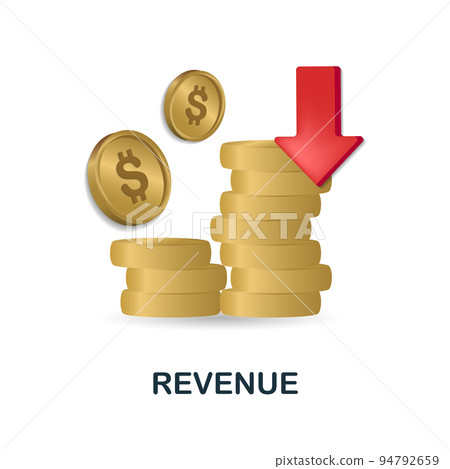 $

$

PIXTA

REVENUE

pixtastock.com - 94792659