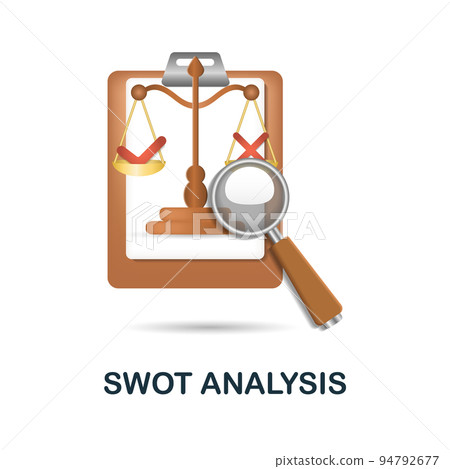 PIXTA

SWOT ANALYSIS

pixtastock.com - 94792677