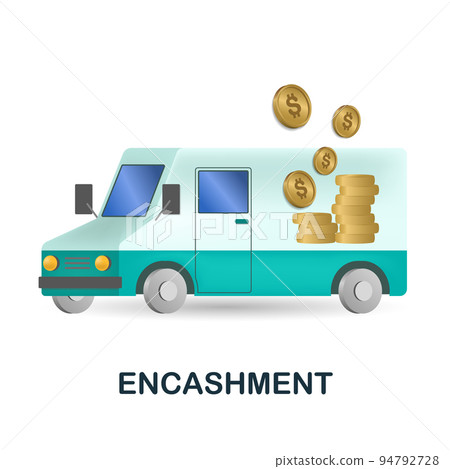 $
$
$
$
PIXTA
ENCASHMENT
pixtastock.com - 94792728