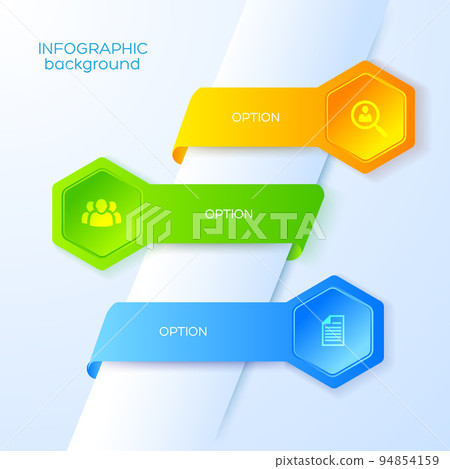 INFOGRAPHIC
background

OPTION

OPTION

PIXTA

OPTION

pixtastock.com - 94854159