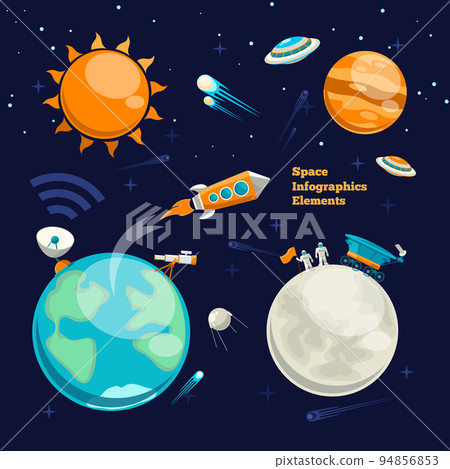 Space Infographics Elements

PIXTA

pixtastock.com - 94856853