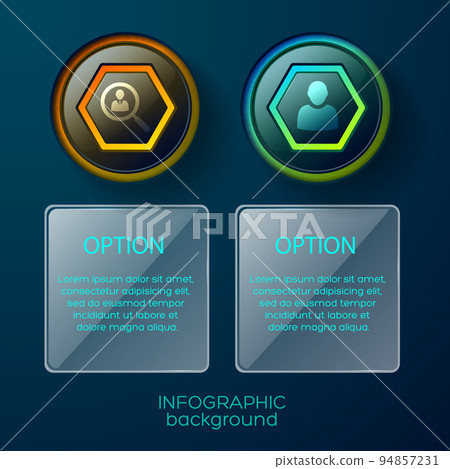 PIXTA

OPTION

Lorem ipsum dolor sit amet, consectetur adipisicing elit, sed do eiusmod tempor incididunt ut labore et dolore magna aliqua.

OPTION

Lorem ipsum dolor sit amet, consectetur adipisicing elit, sed do eiusmod tempor incididunt ut labore et dolore magna aliqua.

INFOGRAPHIC background

pixtastock.com - 94857231