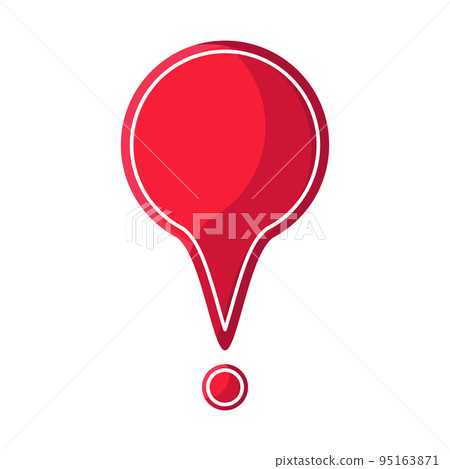 PIXTA

pixtastock.com - 95163871