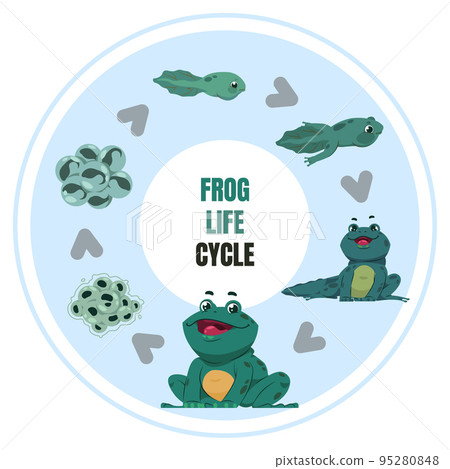 FROG
LIFE
CYCLE

PIXTA

pixtastock.com - 95280848