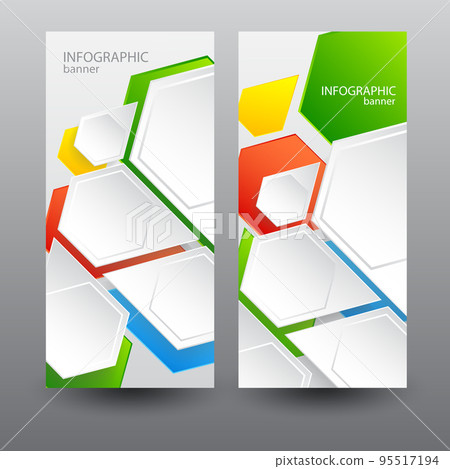 INFOGRAPHIC
banner

INFOGRAPHIC
banner

PIXTA

pixtastock.com - 95517194