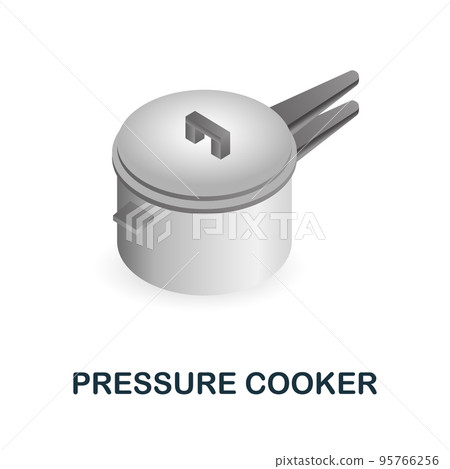 PIXTA

PRESSURE COOKER

pixtastock.com - 95766256