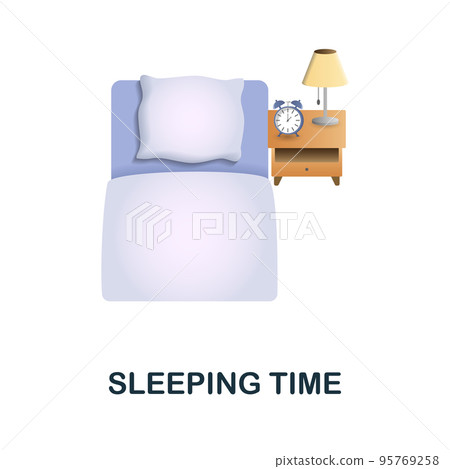 PIXTA

SLEEPING TIME

pixtastock.com - 95769258