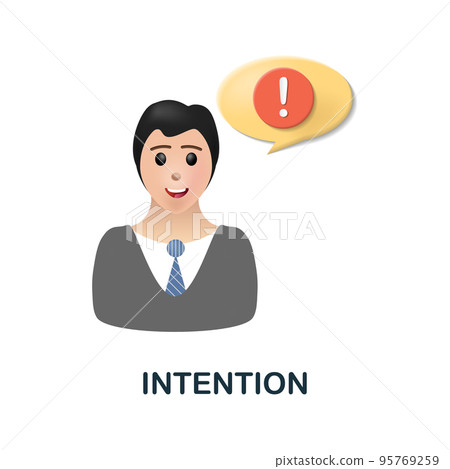 !

PIXTA

INTENTION

pixtastock.com - 95769259