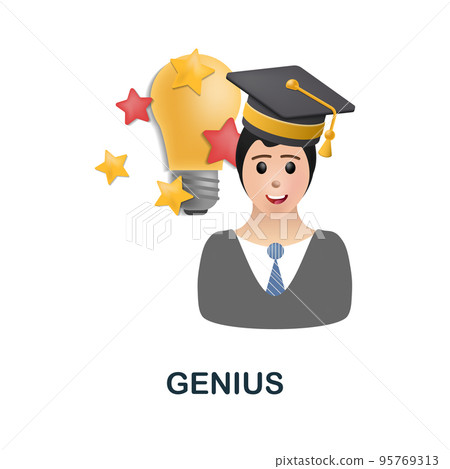 PIXTA

GENIUS

pixtastock.com - 95769313