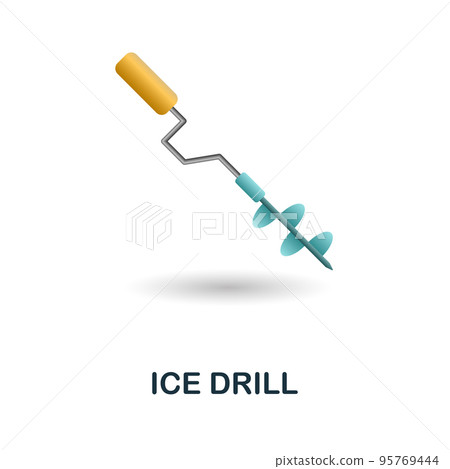 PIXTA

ICE DRILL

pixtastock.com - 95769444