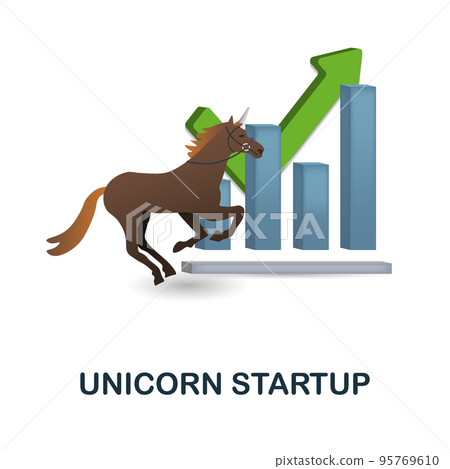 PIXTA

UNICORN STARTUP

pixtastock.com - 95769610