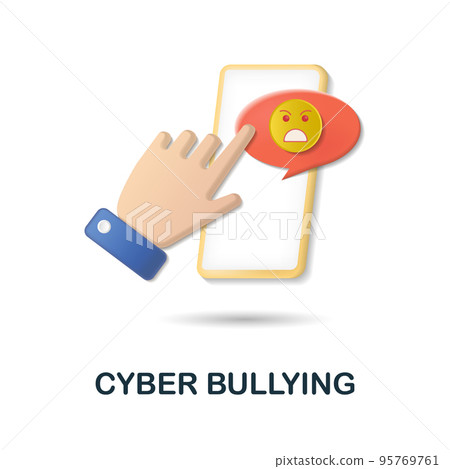 PIXTA

CYBER BULLYING

pixtastock.com - 95769761