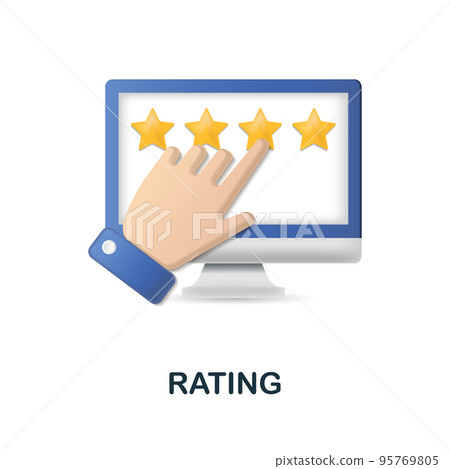 PIXTA

RATING

pixtastock.com - 95769805