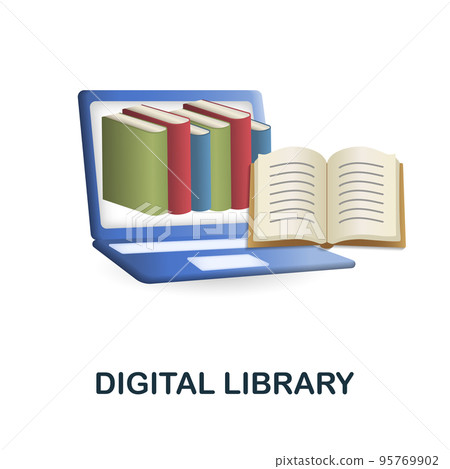 PIXTA

DIGITAL LIBRARY

pixtastock.com - 95769902