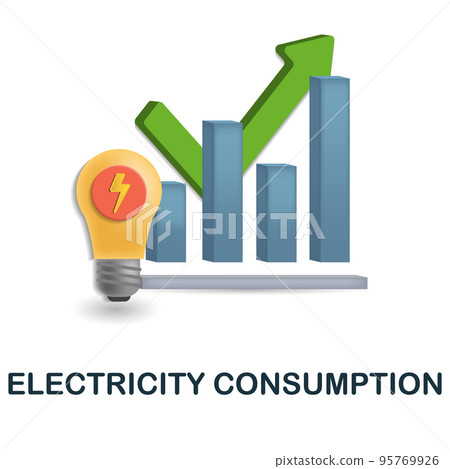 PIXTA

ELECTRICITY CONSUMPTION

pixtastock.com - 95769926