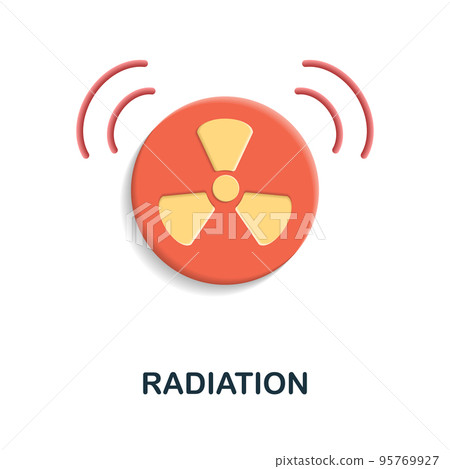 PIXTA

RADIATION

pixtastock.com - 95769927