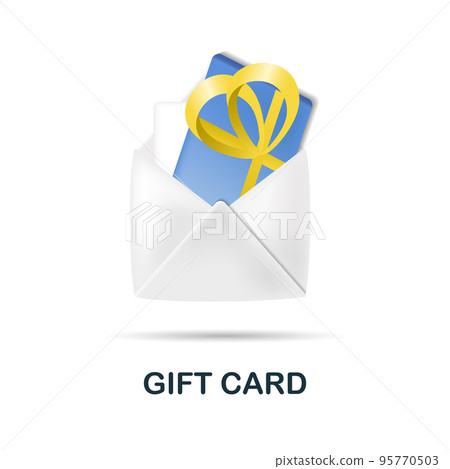 PIXTA

GIFT CARD

pixtastock.com - 95770503