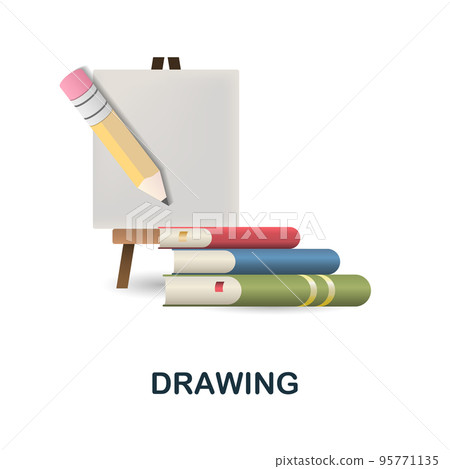 PIXTA

DRAWING

pixtastock.com - 95771135