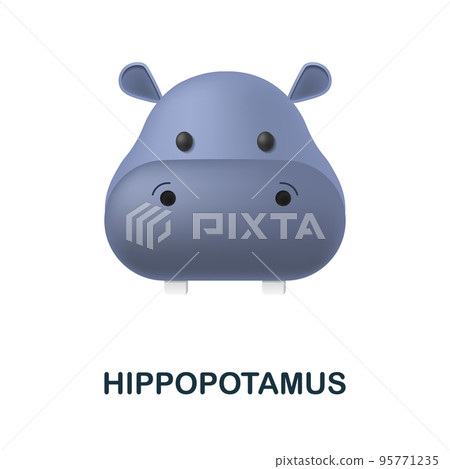 PIXTA

HIPPOPOTAMUS

pixtastock.com - 95771235