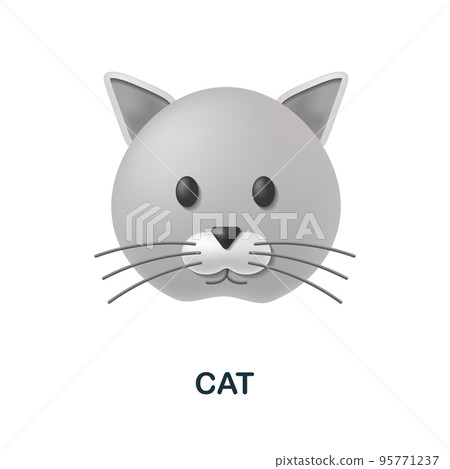 PIXTA

CAT

pixtastock.com - 95771237