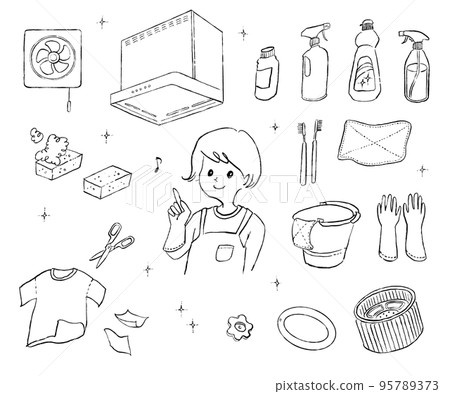 PIXTA

pixtastock.com - 95789373