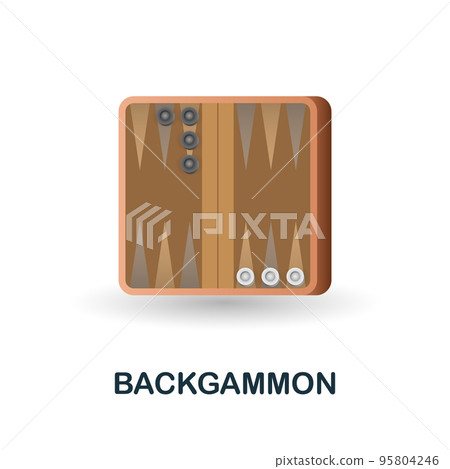 PIXTA

BACKGAMMON

pixtastock.com - 95804246