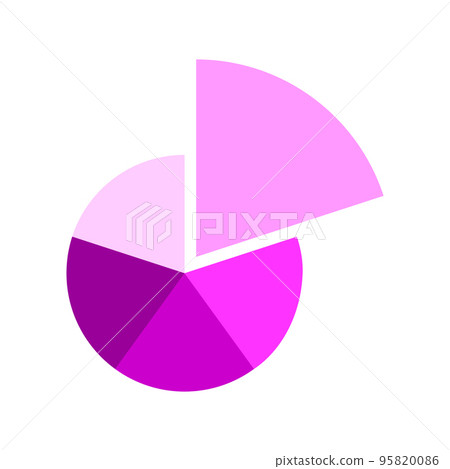 PIXTA

pixtastock.com - 95820086