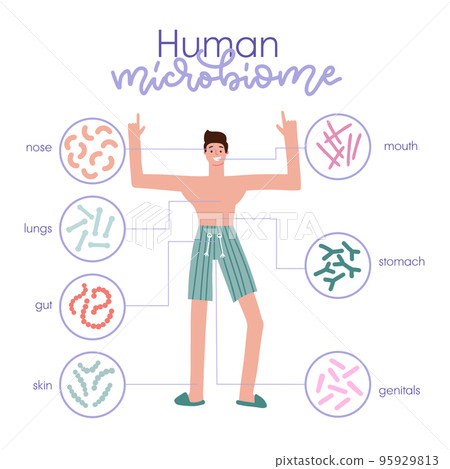 Human microbiome

nose

lungs

gut

skin

mouth

stomach

genitals

PIXTA

pixtastock.com - 95929813