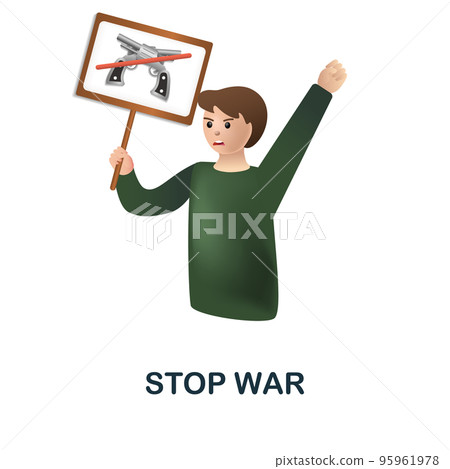 PIXTA

STOP WAR

pixtastock.com - 95961978