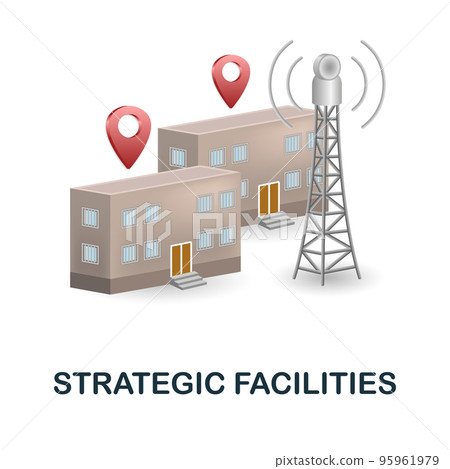 PIXTA

STRATEGIC FACILITIES

pixtastock.com - 95961979