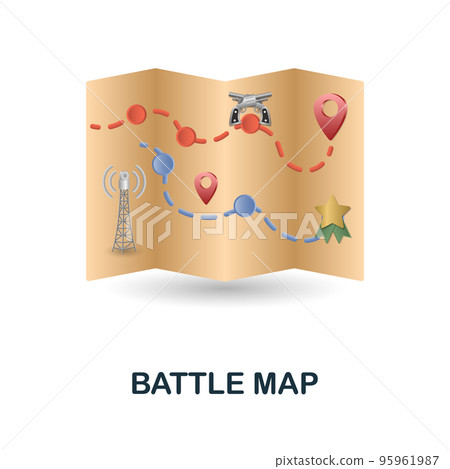 PIXTA

BATTLE MAP

pixtastock.com - 95961987