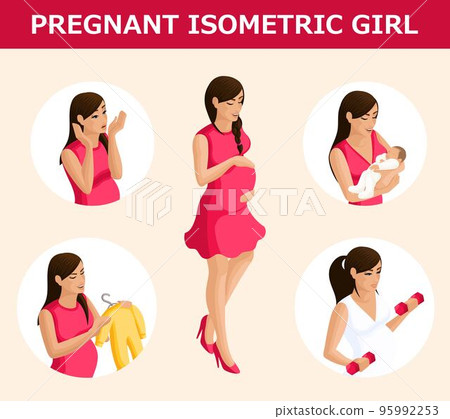 PREGNANT ISOMETRIC GIRL

PIXTA

pixtastock.com - 95992253