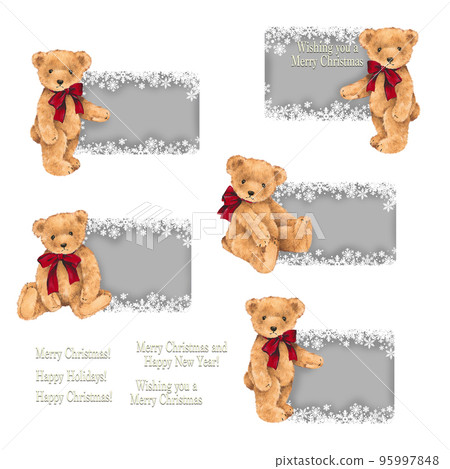 Wishing you a
Merry Christmas

PIXTA

Merry Christmas!

Happy Holidays!

Happy Christmas!

Merry Christmas and
Happy New Year!

Wishing you a
Merry Christmas

pixtastock.com - 95997848