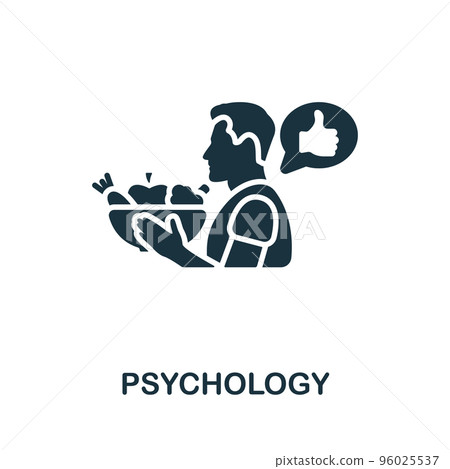 PIXTA

PSYCHOLOGY

pixtastock.com - 96025537