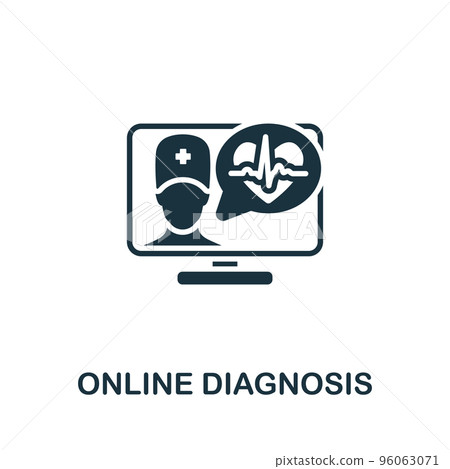 PIXTA

ONLINE DIAGNOSIS

pixtastock.com - 96063071