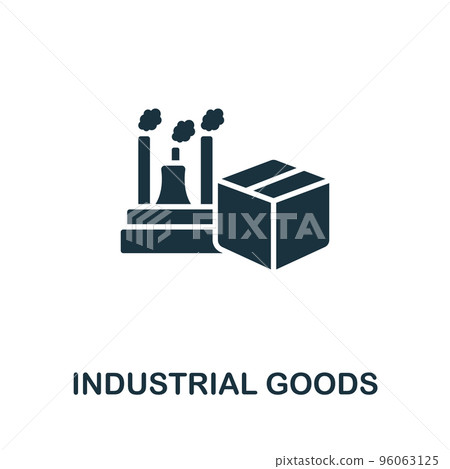 PIXTA

INDUSTRIAL GOODS

pixtastock.com - 96063125