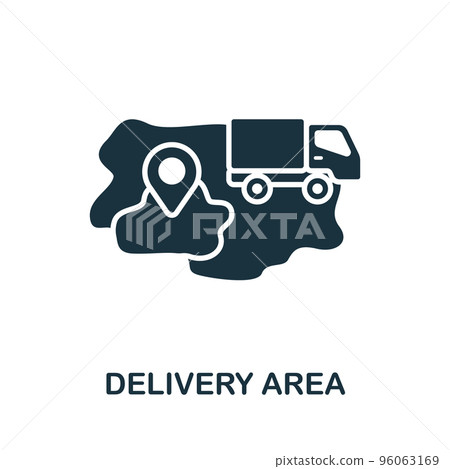 PIXTA

DELIVERY AREA

pixtastock.com - 96063169