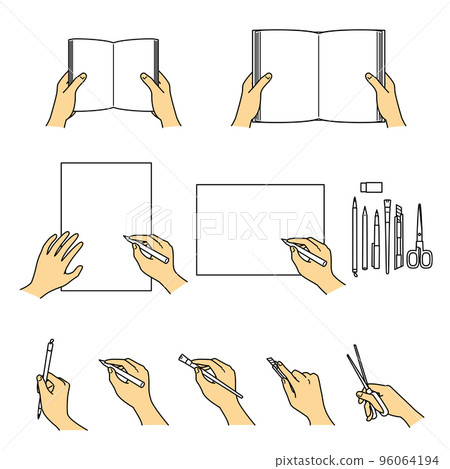 PIXTA

pixtastock.com - 96064194