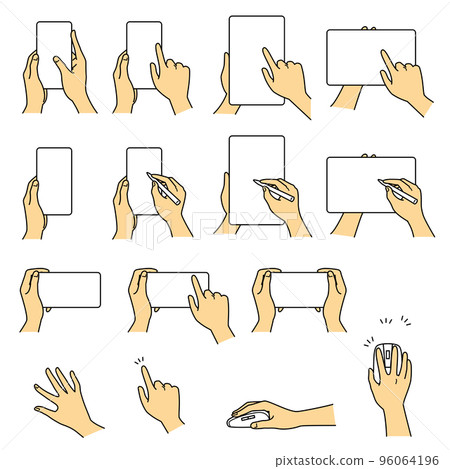 PIXTA

pixtastock.com - 96064196