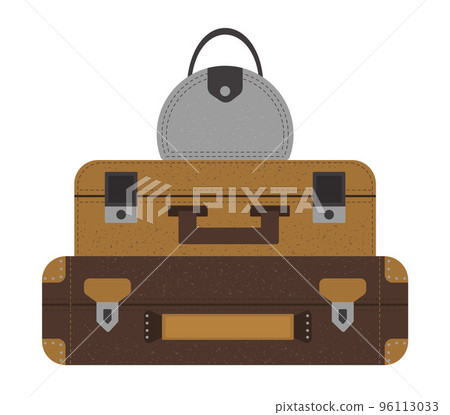 PIXTA

pixtastock.com - 96113033